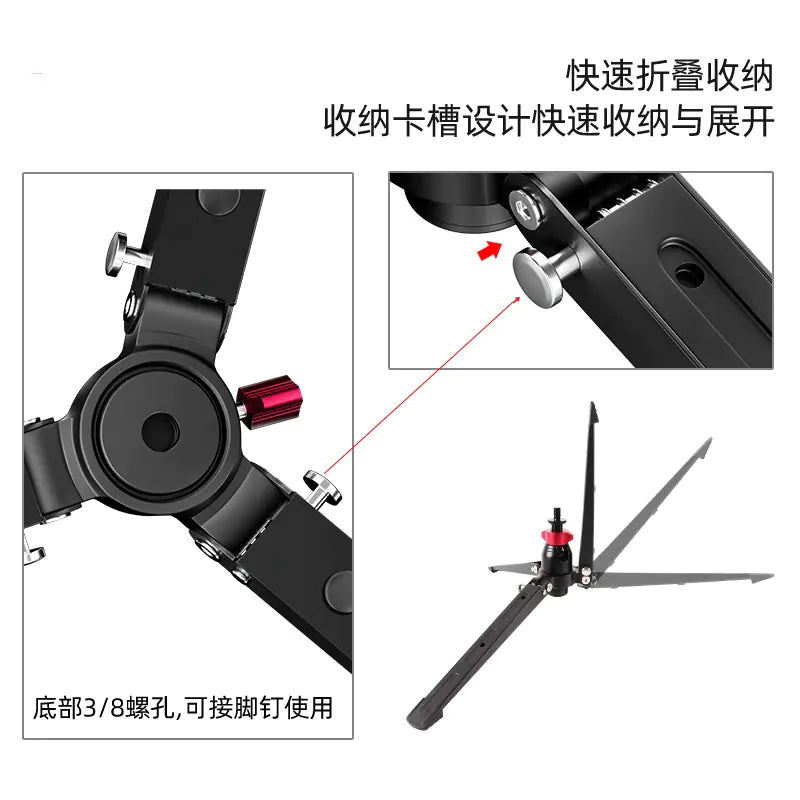 快速折叠收纳
收纳卡槽设计快速收纳与展开

底部3/8螺孔,可接脚钉使用