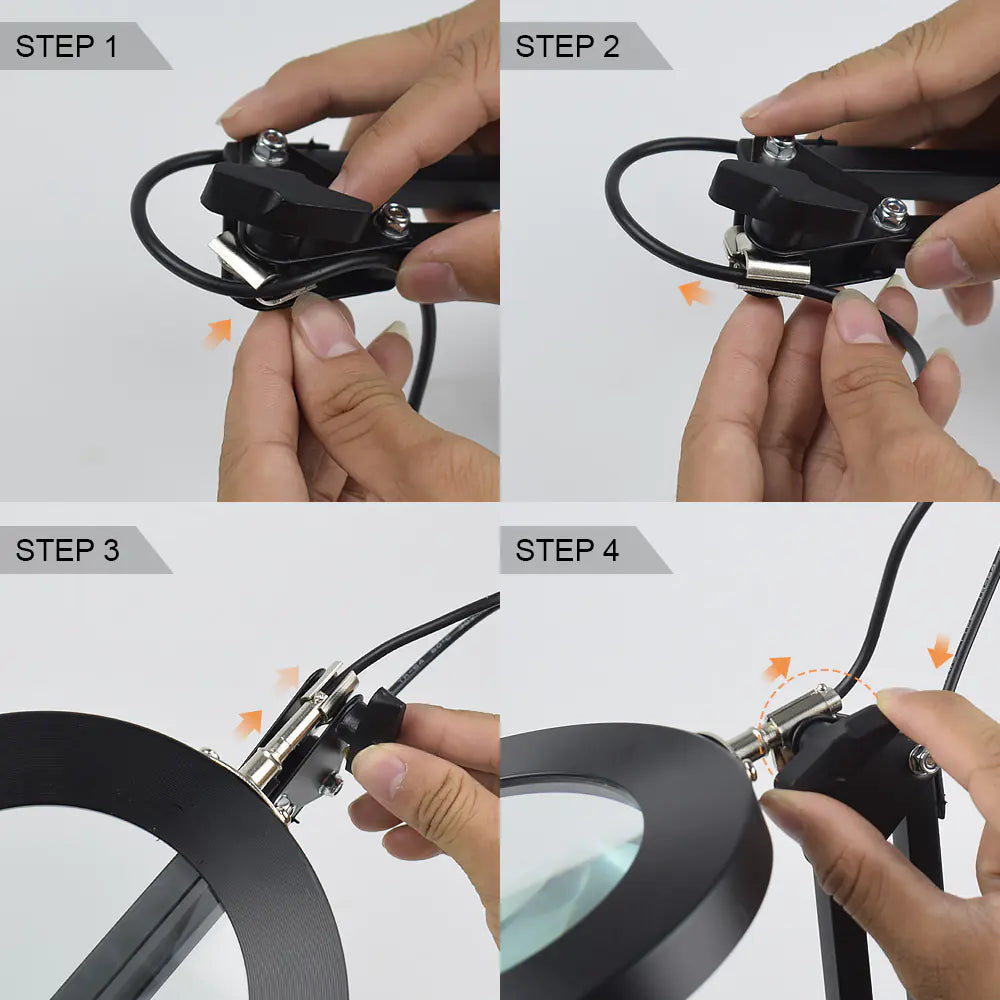 STEP 1

STEP 2

STEP 3

STEP 4